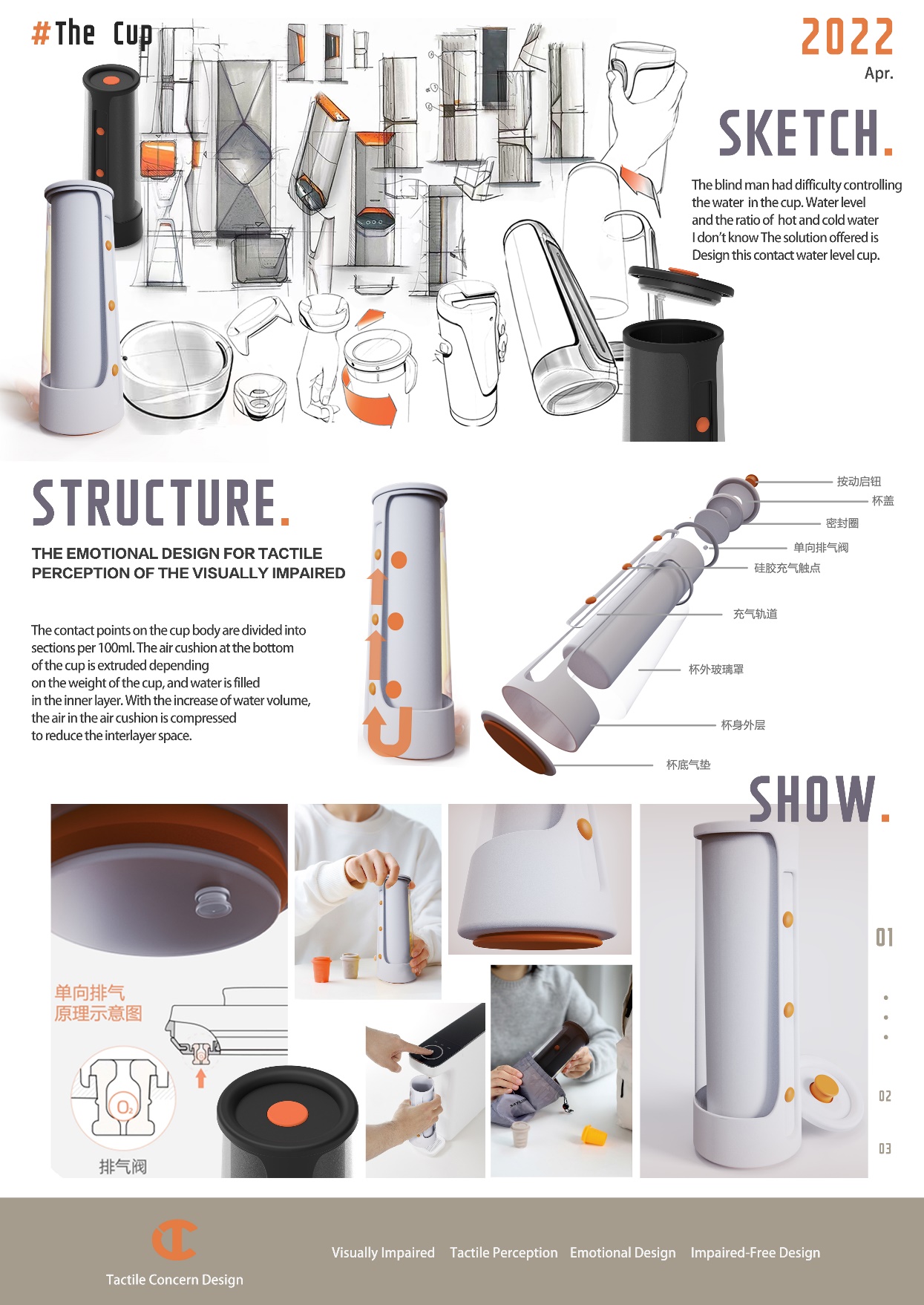 #The Cup

2022
Apr.

SKETCH.

The blind man had difficulty controlling the water in the cup. Water level and the ratio of hot and cold water I don't know The solution offered is Design this contact water level cup.

STRUCTURE.

THE EMOTIONAL DESIGN FOR TACTILE PERCEPTION OF THE VISUALLY IMPAIRED

The contact points on the cup body are divided into sections per 100ml. The air cushion at the bottom of the cup is extruded depending on the weight of the cup, and water is filled in the inner layer. With the increase of water volume, the air in the air cushion is compressed to reduce the interlayer space.

按动启钮
杯盖
密封圈
单向排气阀
硅胶充气触点
充气轨道
杯外玻璃罩
杯身外层
杯底气垫

SHOW.

单向排气
原理示意图

$O_2$

排气阀

01

02

03

Tactile Concern Design

Visually Impaired Tactile Perception Emotional Design Impaired-Free Design